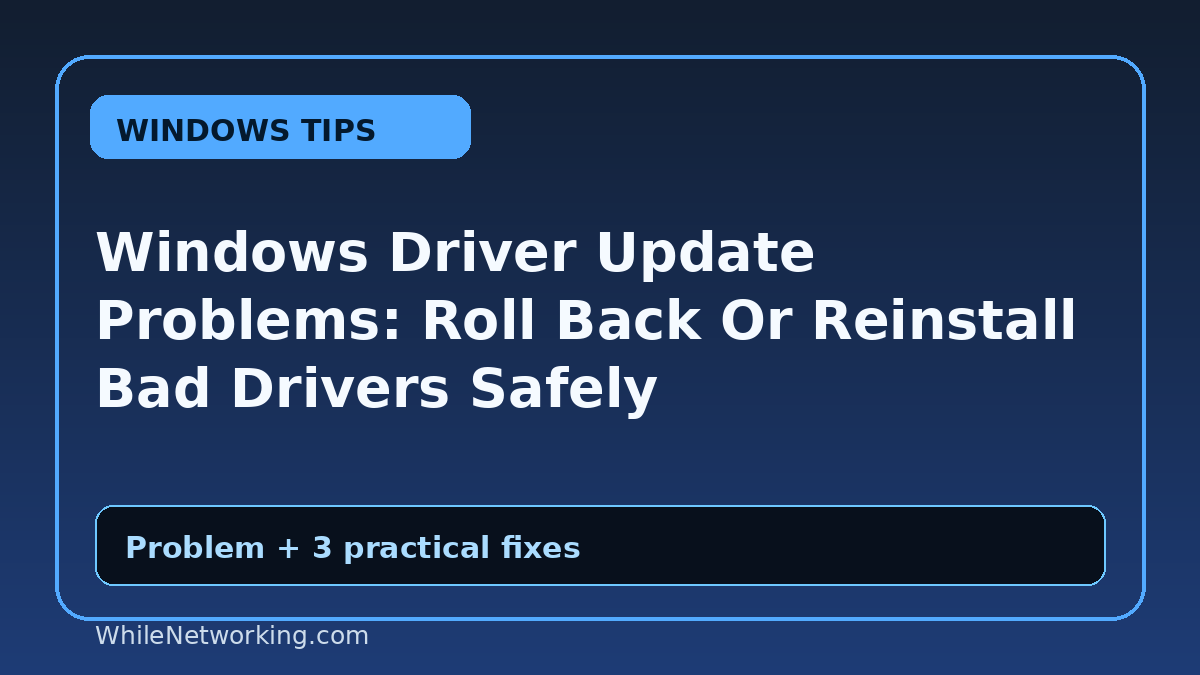 WINDOWS TIPS

Windows Driver Update Problems: Roll Back Or Reinstall Bad Drivers Safely

Problem + 3 practical fixes

WhileNetworking.com