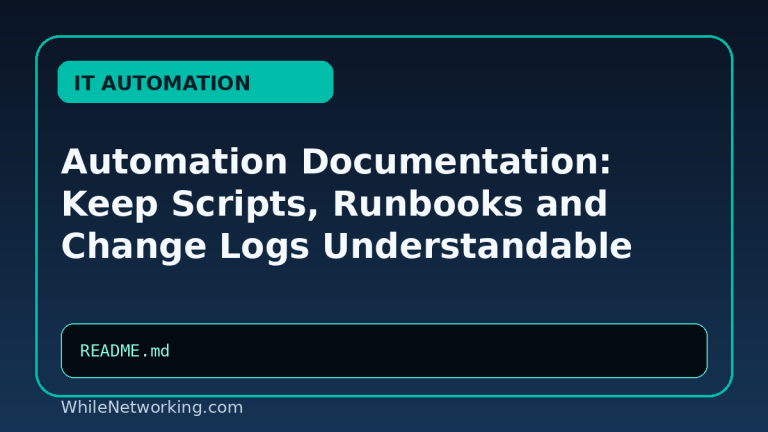 IT AUTOMATION

Automation Documentation: Keep Scripts, Runbooks and Change Logs Understandable

README.md

WhileNetworking.com